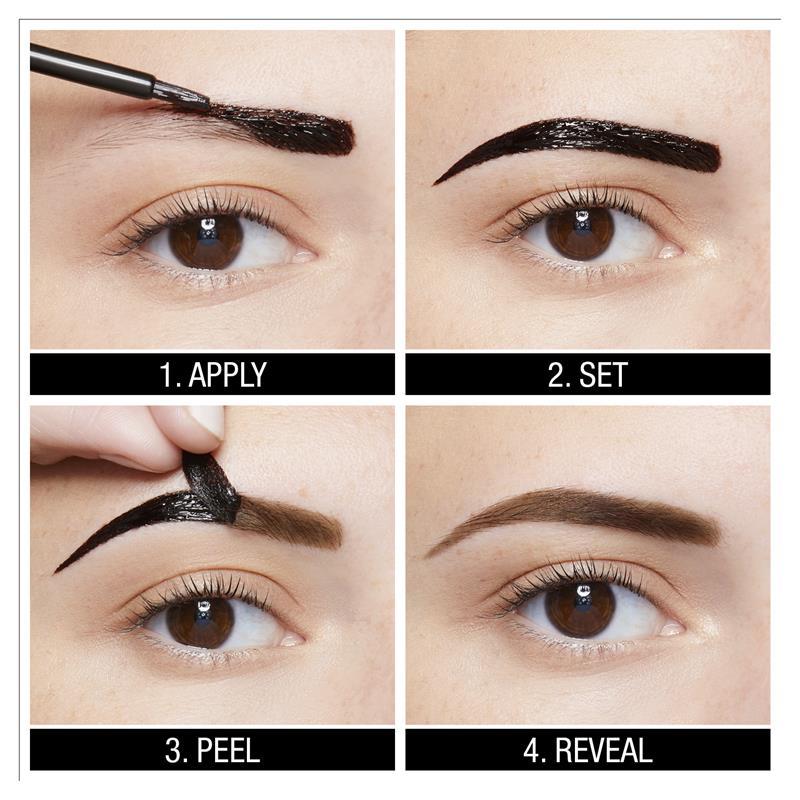 1. APPLY

2. SET

3. PEEL

4. REVEAL